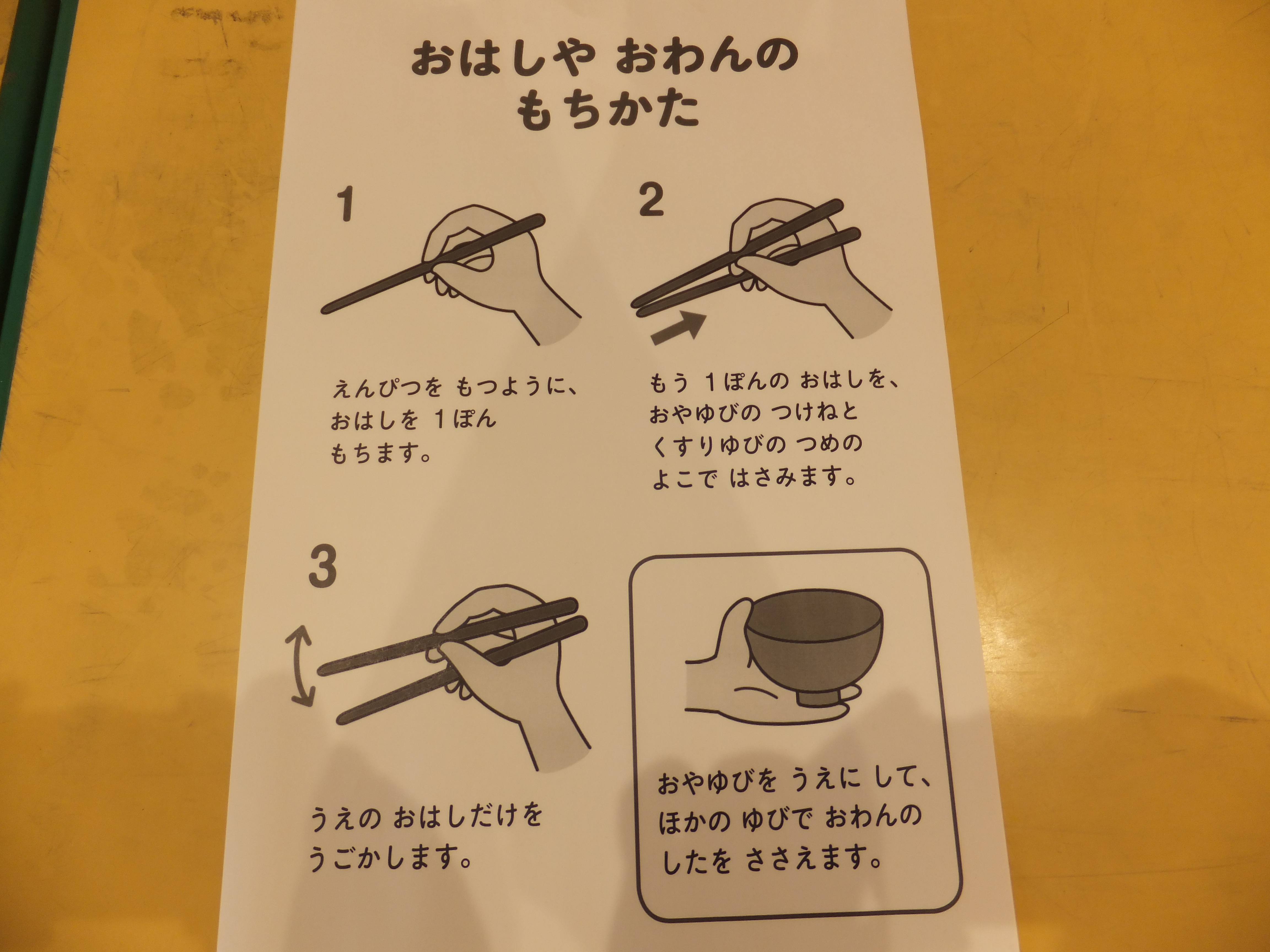 おはしや おわんの もちかた

1

えんぴつを もつように、おはしを 1ぽん もちます。

2

もう 1ぽんの おはしを、おやゆびの つけねと くすりゆびの つめの よこで はさみます。

3

うえの おはしだけを うごかします。

おやゆびを うえに して、ほかの ゆびで おわんの したを ささえます。